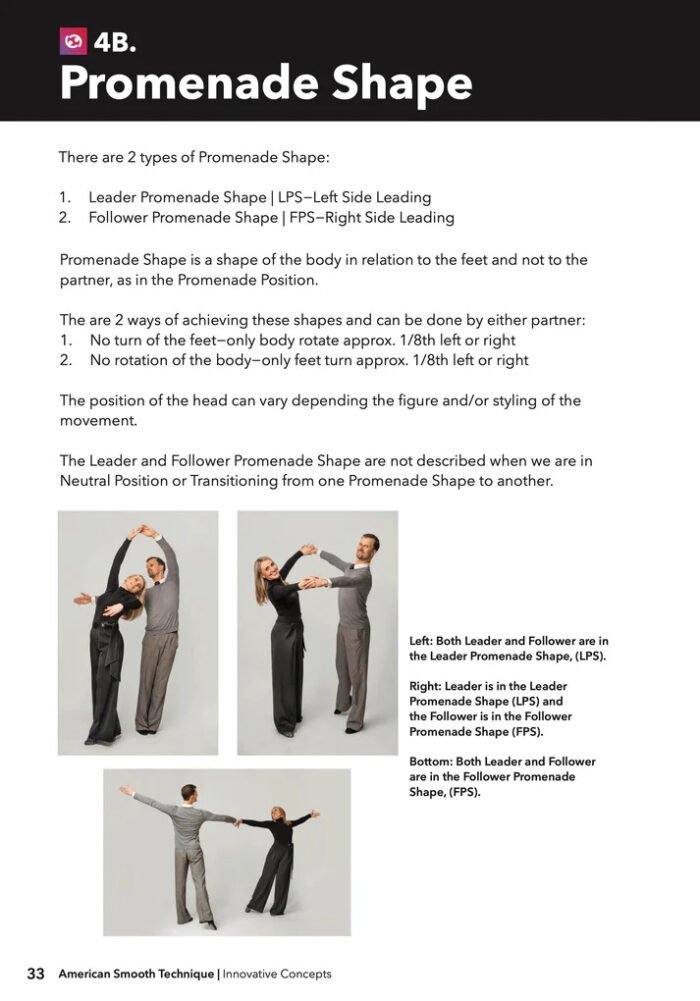 4B.
Promenade Shape

There are 2 types of Promenade Shape:

1. Leader Promenade Shape | LPS–Left Side Leading
2. Follower Promenade Shape | FPS–Right Side Leading

Promenade Shape is a shape of the body in relation to the feet and not to the partner, as in the Promenade Position.

The are 2 ways of achieving these shapes and can be done by either partner:
1. No turn of the feet–only body rotate approx. 1/8th left or right
2. No rotation of the body–only feet turn approx. 1/8th left or right

The position of the head can vary depending the figure and/or styling of the movement.

The Leader and Follower Promenade Shape are not described when we are in Neutral Position or Transitioning from one Promenade Shape to another.

Left: Both Leader and Follower are in the Leader Promenade Shape, (LPS).

Right: Leader is in the Leader Promenade Shape (LPS) and the Follower is in the Follower Promenade Shape (FPS).

Bottom: Both Leader and Follower are in the Follower Promenade Shape, (FPS).

33 American Smooth Technique | Innovative Concepts